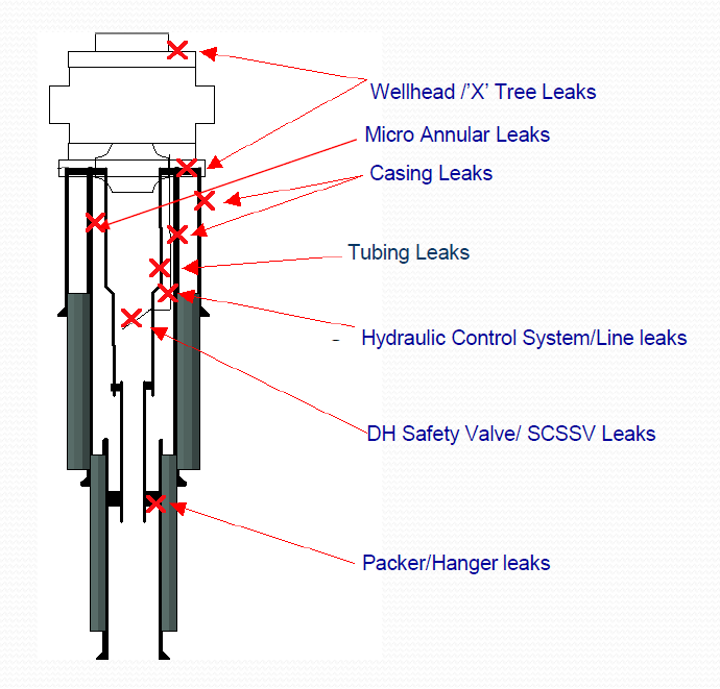 Wellhead /'X' Tree Leaks

Micro Annular Leaks

Casing Leaks

Tubing Leaks

Hydraulic Control System/Line leaks

DH Safety Valve/ SCSSV Leaks

Packer/Hanger leaks